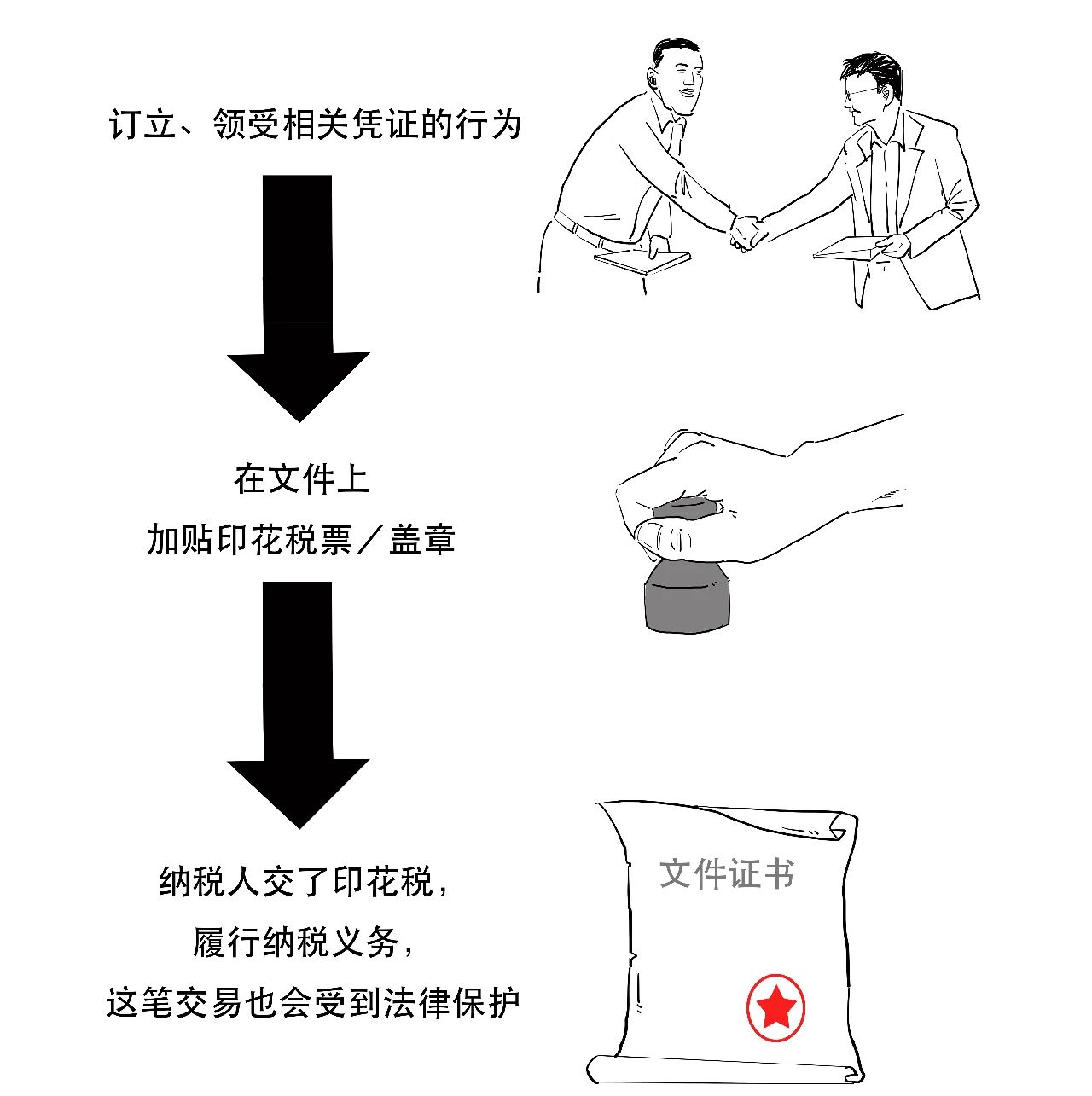 订立、领受相关凭证的行为

在文件上
加贴印花税票／盖章

纳税人交了印花税，
履行纳税义务，
这笔交易也会受到法律保护

文件证书